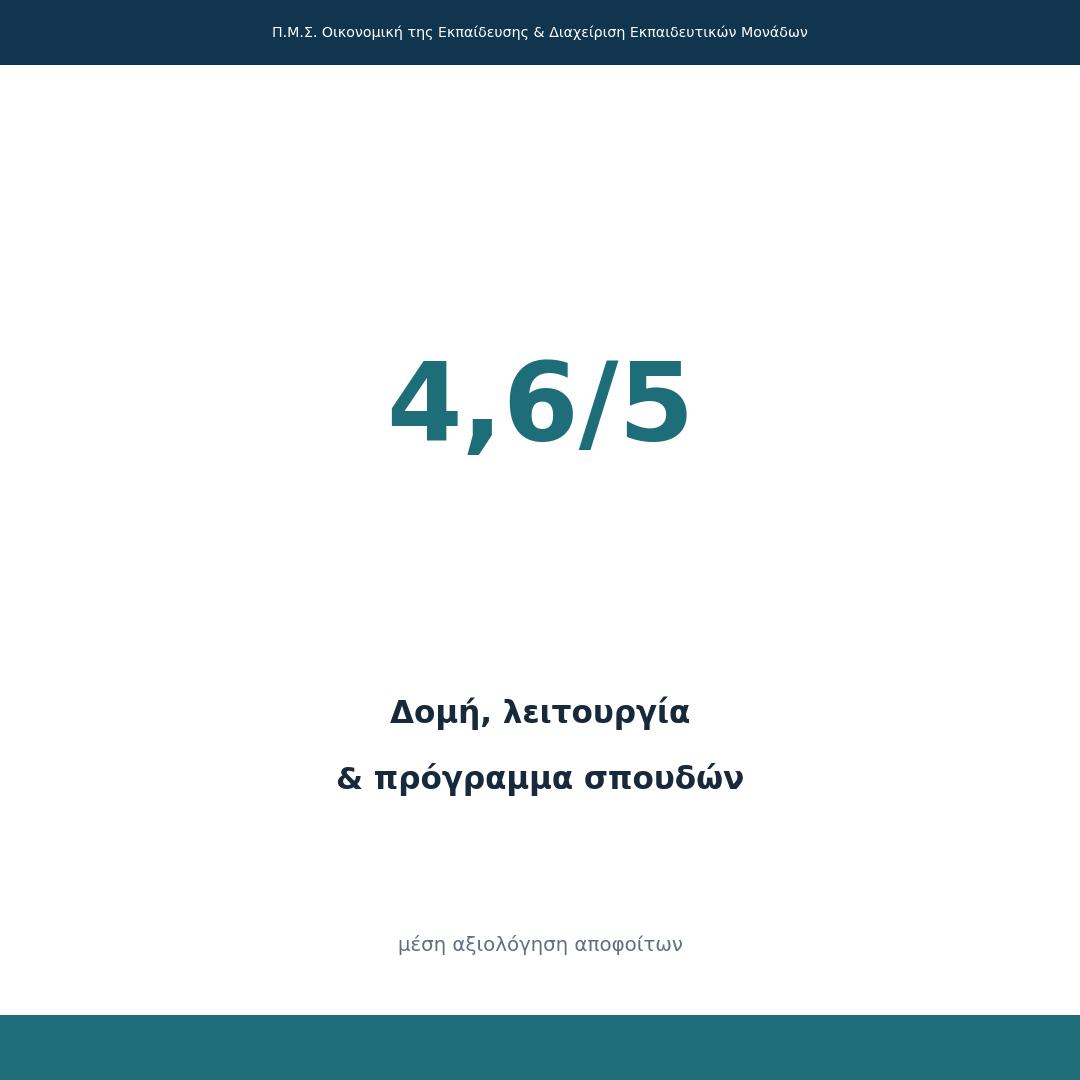 Π.Μ.Σ. Οικονομική της Εκπαίδευσης & Διαχείριση Εκπαιδευτικών Μονάδων

4,6/5

Δομή, λειτουργία

& πρόγραμμα σπουδών

μέση αξιολόγηση αποφοίτων